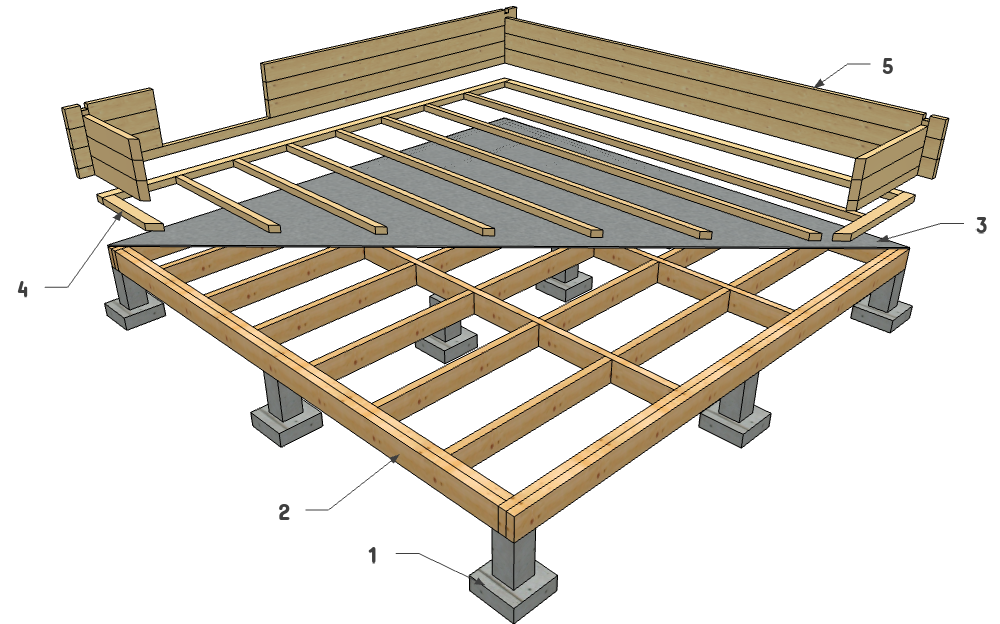 5

3

4

2

1