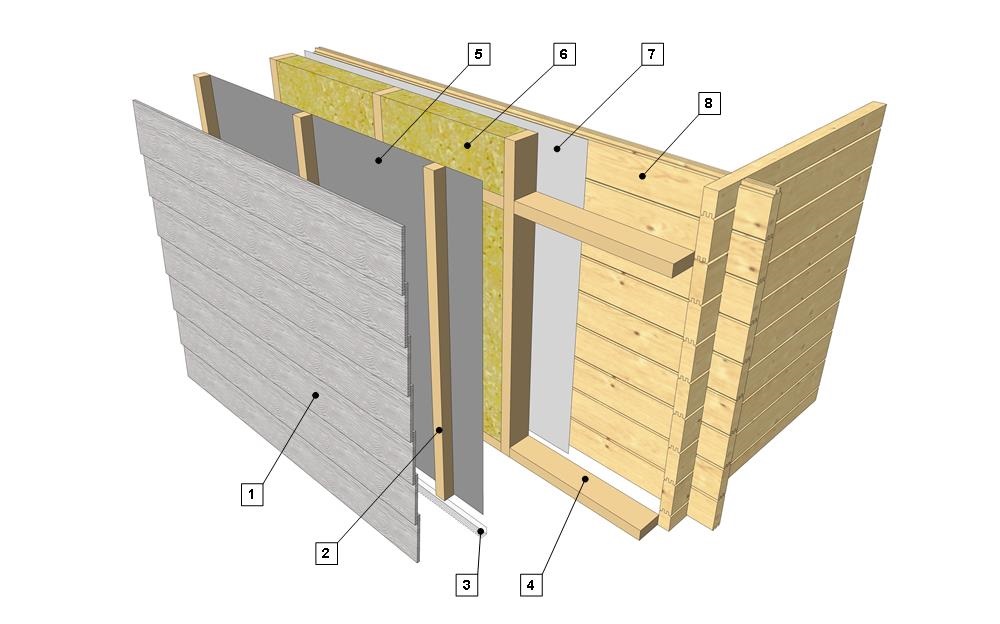 5
6
7
8
1
2
3
4