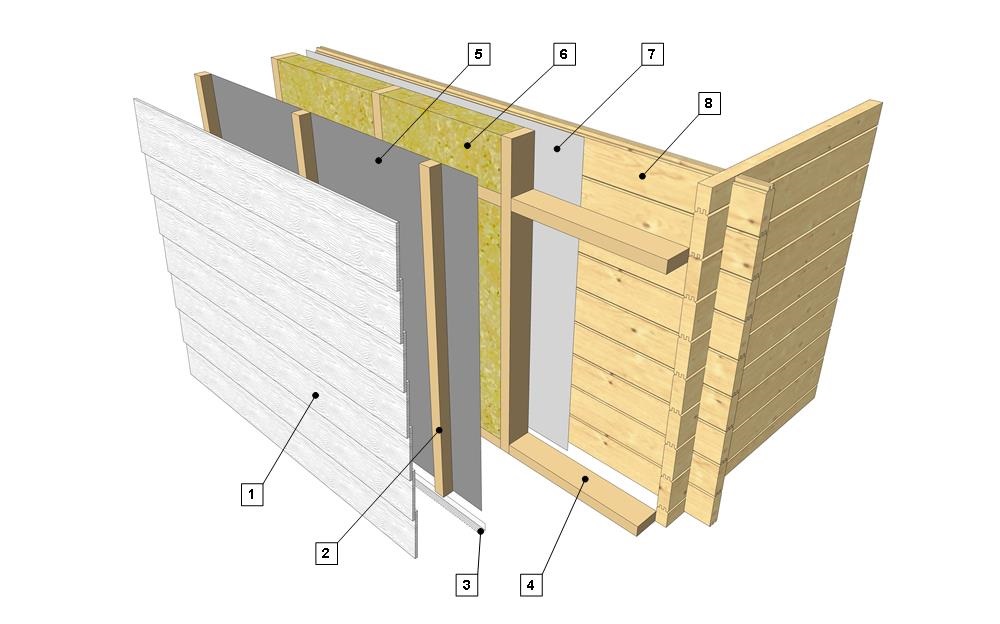 5
6
7
8
1
2
3
4